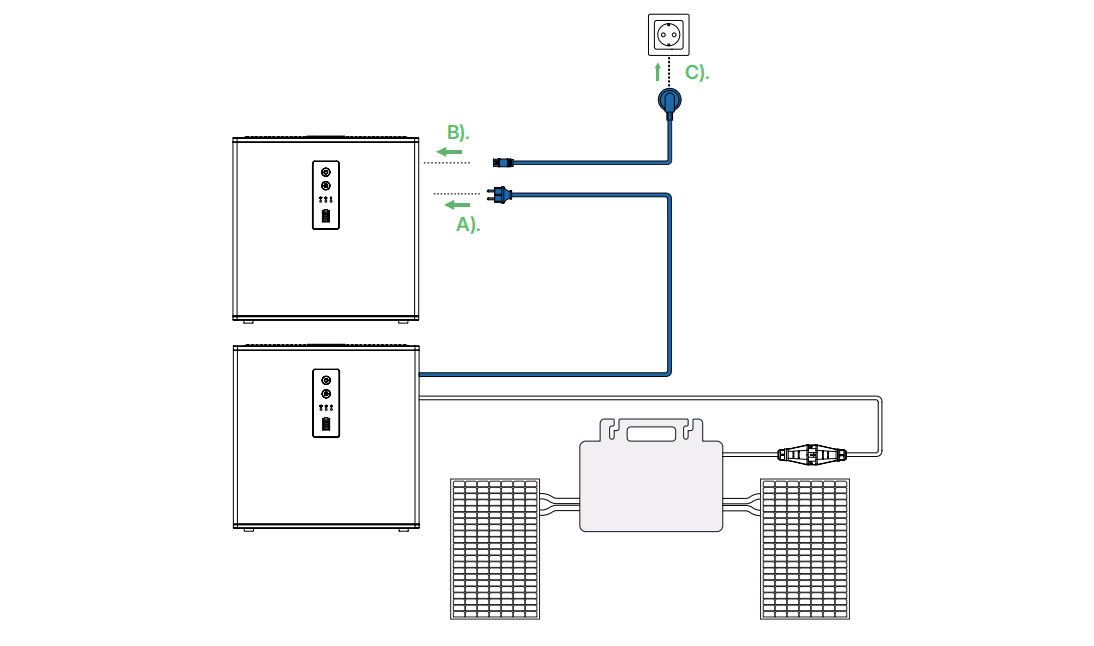 C).

B).

A).